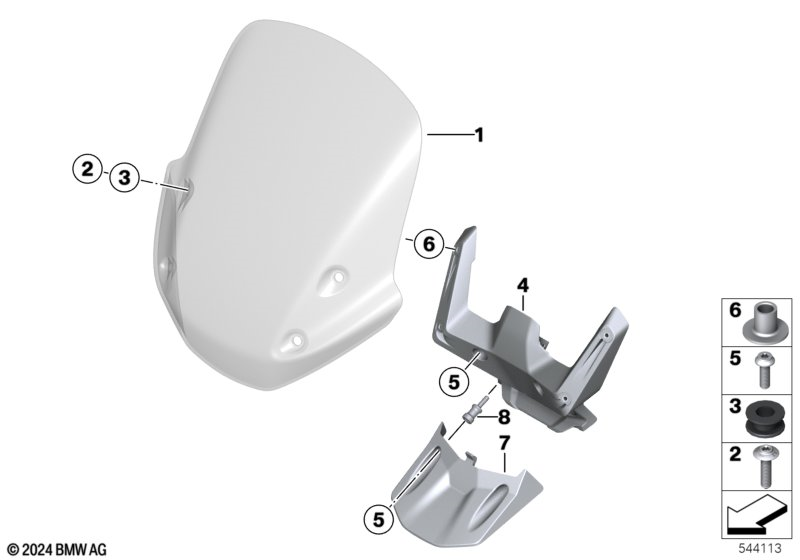 1
2
3
6
4
5
8
7
5
6
5
3
2
© 2024 BMW AG
544113