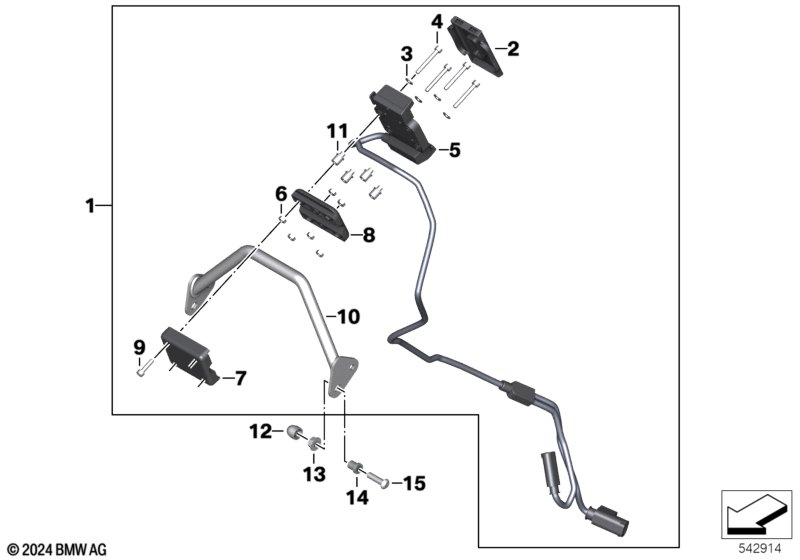 4
2
3
11
5
1
6
8
10
9
7
12
13
14
15
© 2024 BMW AG
542914