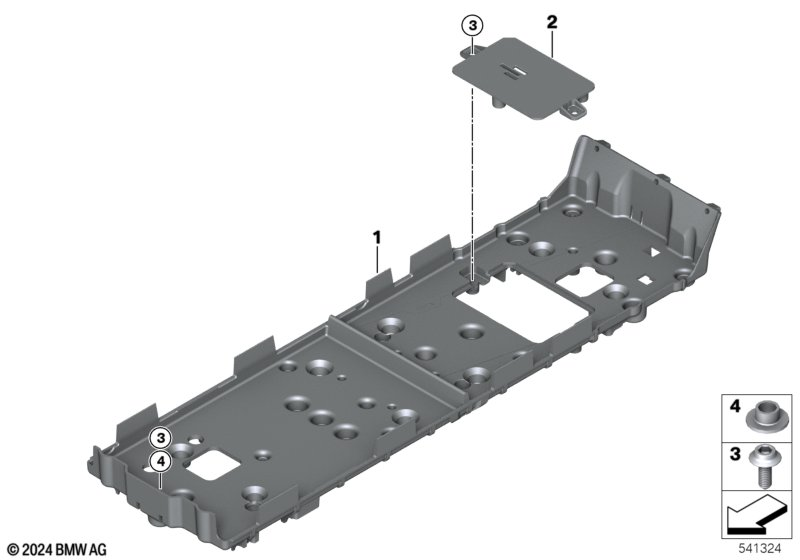 3
2
1
3
4
4
3
© 2024 BMW AG
541324