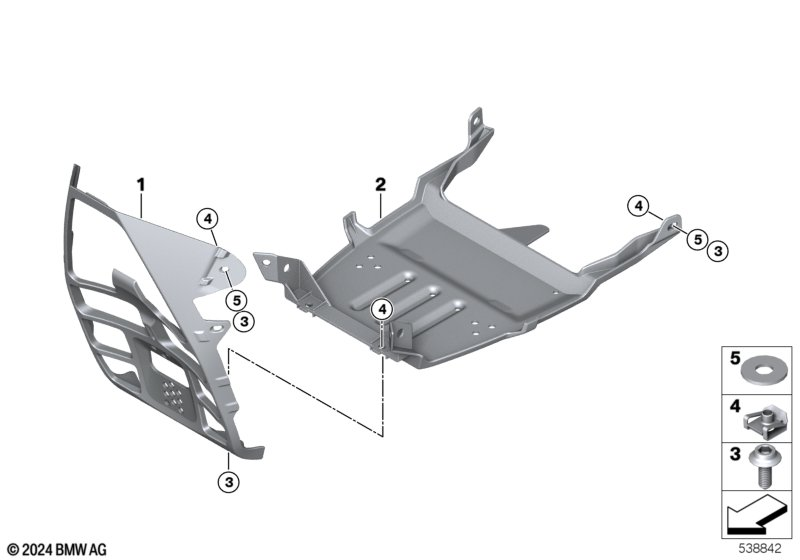 1

4

5

3

3

2

4

4

5

3

5

4

3

© 2024 BMW AG

538842