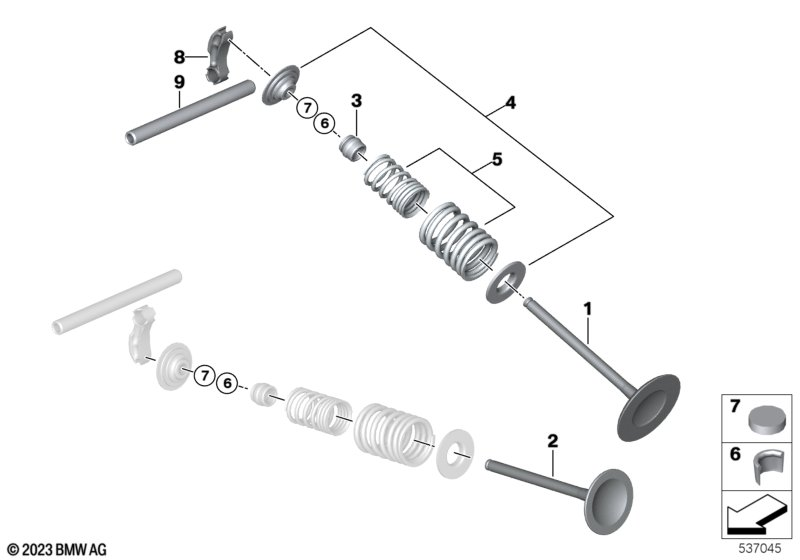 8
9
7
6
3
4
5
1
7
6
2
7
6
© 2023 BMW AG
537045