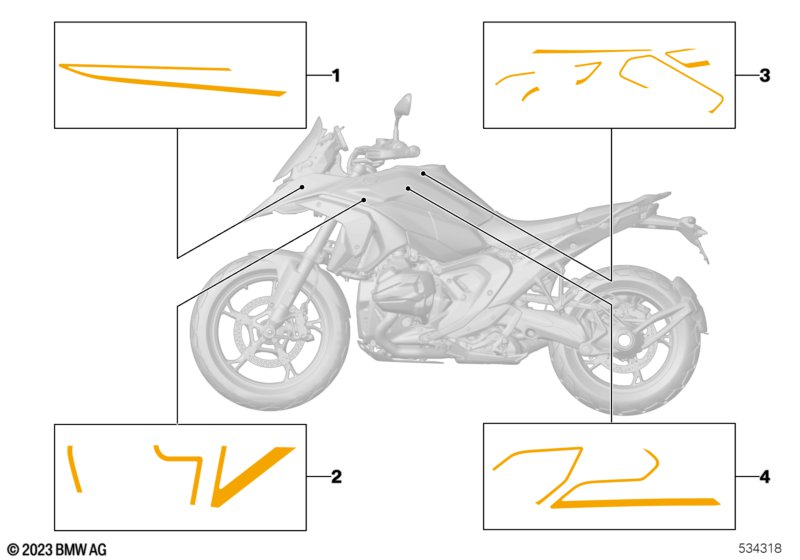 1
3
2
4
© 2023 BMW AG
534318