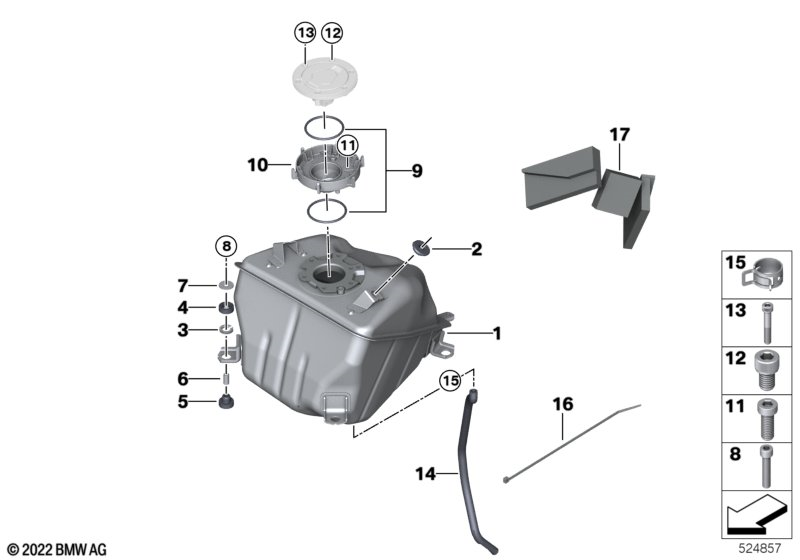 13 12
11
10
9
17
8
2
7
4
3
1
6
5
15
16
14
15
13
12
11
8
© 2022 BMW AG
524857