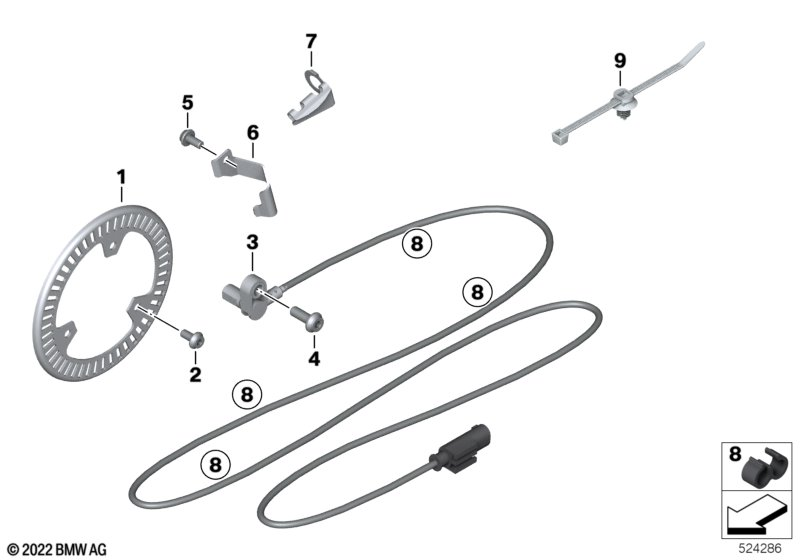 7
9
5
6
1
3
8
8
2
4
8
8
8
© 2022 BMW AG
524286